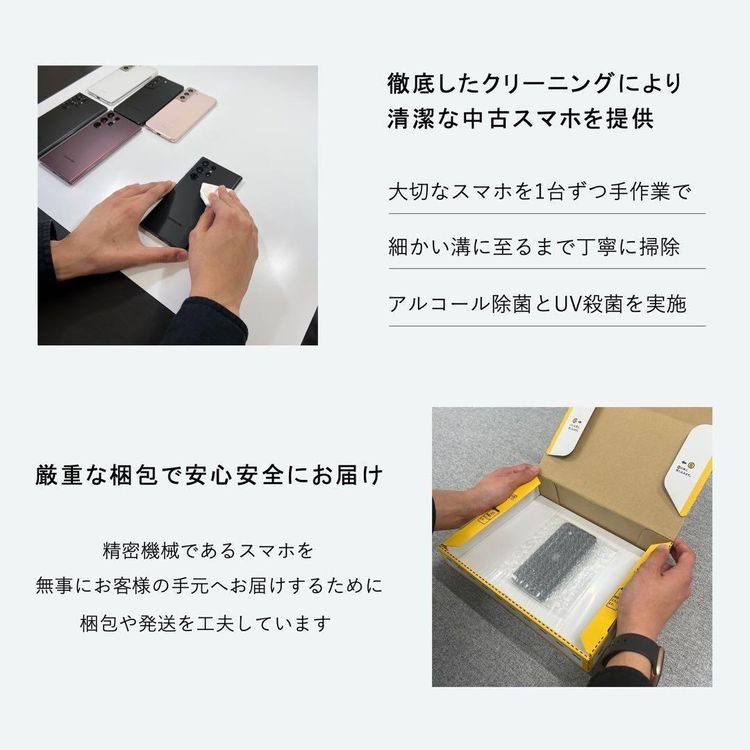 徹底したクリーニングにより
清潔な中古スマホを提供

大切なスマホを1台ずつ手作業で

細かい溝に至るまで丁寧に掃除

アルコール除菌とUV殺菌を実施

厳重な梱包で安心安全にお届け

精密機械であるスマホを
無事にお客様の手元へお届けするために
梱包や発送を工夫しています