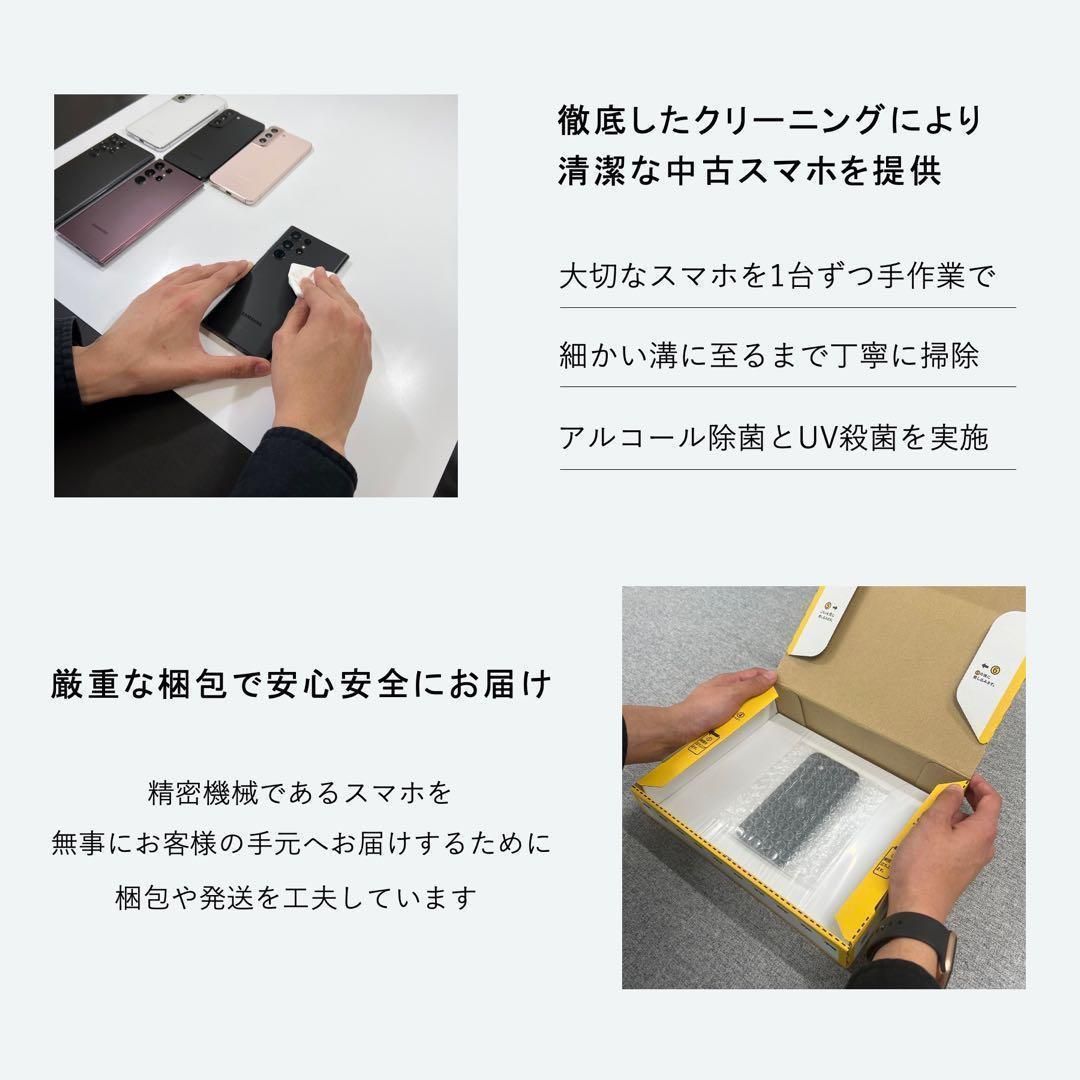 徹底したクリーニングにより
清潔な中古スマホを提供

大切なスマホを1台ずつ手作業で

細かい溝に至るまで丁寧に掃除

アルコール除菌とUV殺菌を実施

厳重な梱包で安心安全にお届け

精密機械であるスマホを
無事にお客様の手元へお届けするために
梱包や発送を工夫しています