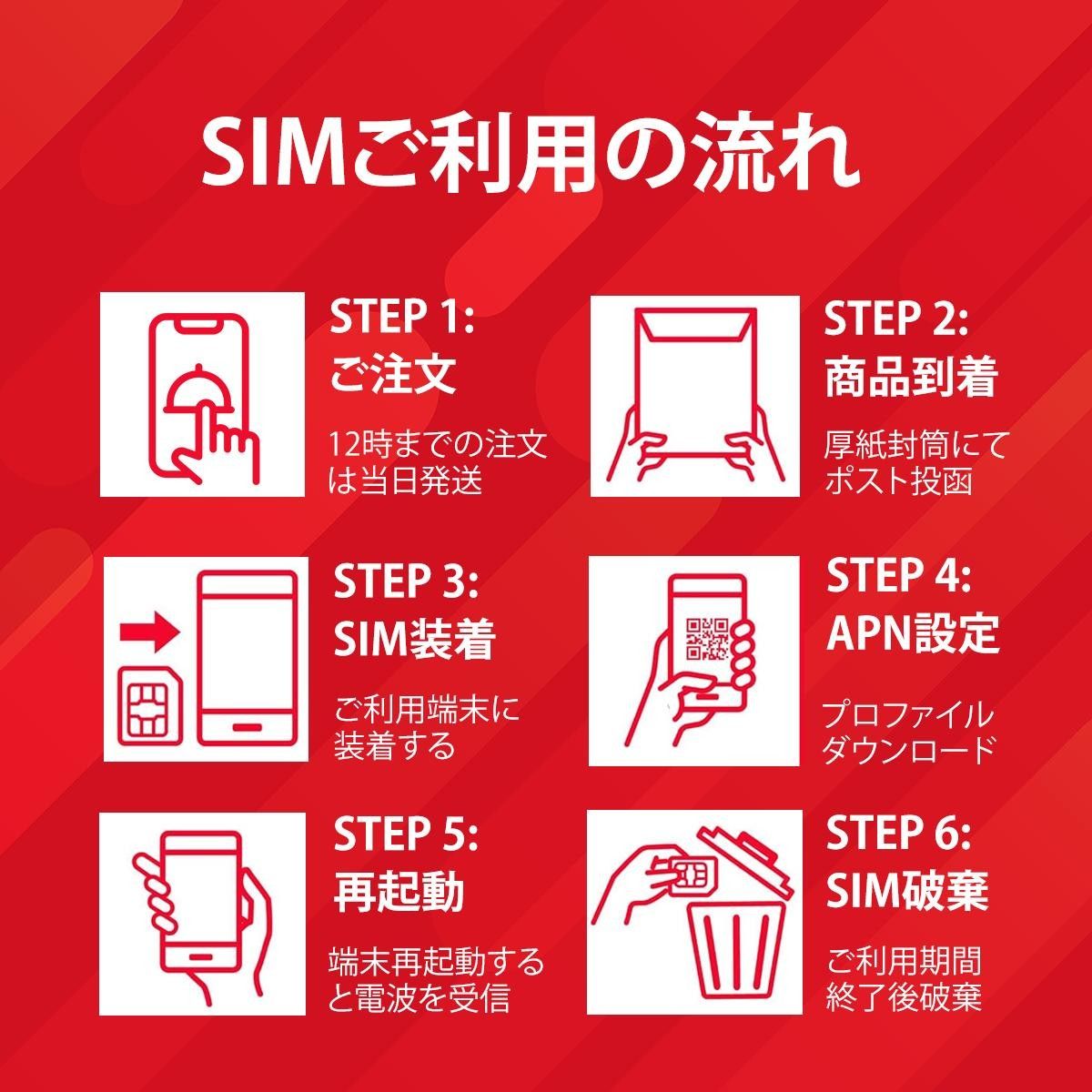 SIMご利用の流れ

STEP 1:
ご注文
12時までの注文は当日発送

STEP 2:
商品到着
厚紙封筒にてポスト投函

STEP 3:
SIM装着
ご利用端末に装着する

STEP 4:
APN設定
プロファイルダウンロード

STEP 5:
再起動
端末再起動すると電波を受信

STEP 6:
SIM破棄
ご利用期間終了後破棄