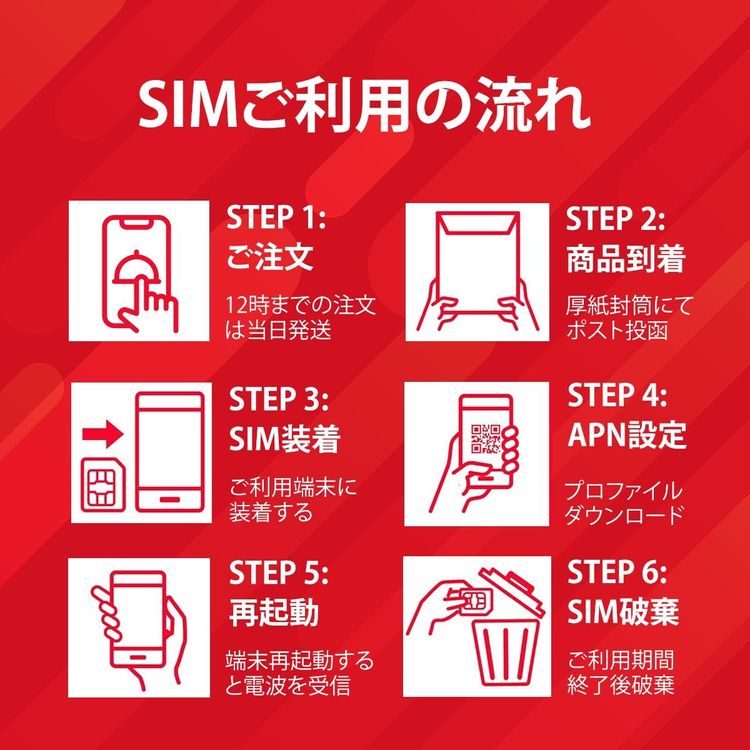 SIMご利用の流れ

STEP 1:
ご注文

12時までの注文は当日発送

STEP 2:
商品到着

厚紙封筒にてポスト投函

STEP 3:
SIM装着

ご利用端末に装着する

STEP 4:
APN設定

プロファイルダウンロード

STEP 5:
再起動

端末再起動すると電波を受信

STEP 6:
SIM破棄

ご利用期間終了後破棄